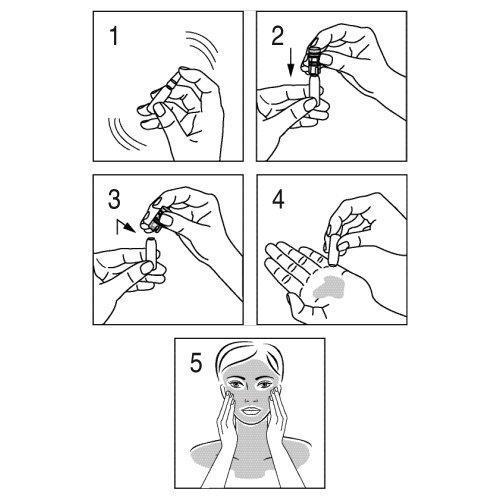 1

2

3

4

5